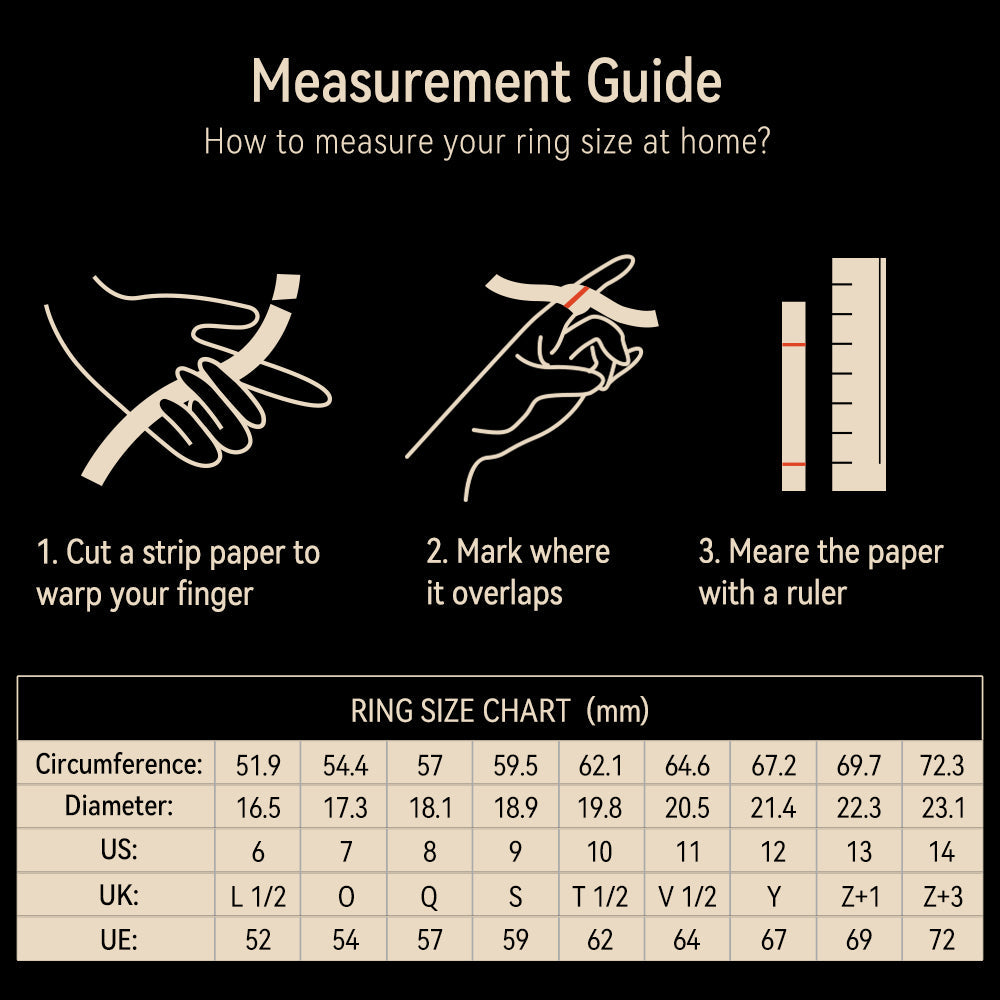 Measurement Guide
How to measure your ring size at home?

1. Cut a strip paper to warp your finger

2. Mark where it overlaps

3. Meare the paper with a ruler

RING SIZE CHART (mm)

| Circumference: | 51.9 | 54.4 | 57 | 59.5 | 62.1 | 64.6 | 67.2 | 69.7 | 72.3 |
|---|---|---|---|---|---|---|---|---|---|
| Diameter: | 16.5 | 17.3 | 18.1 | 18.9 | 19.8 | 20.5 | 21.4 | 22.3 | 23.1 |
| US: | 6 | 7 | 8 | 9 | 10 | 11 | 12 | 13 | 14 |
| UK: | L 1/2 | O | Q | S | T 1/2 | V 1/2 | Y | Z+1 | Z+3 |
| UE: | 52 | 54 | 57 | 59 | 62 | 64 | 67 | 69 | 72 |