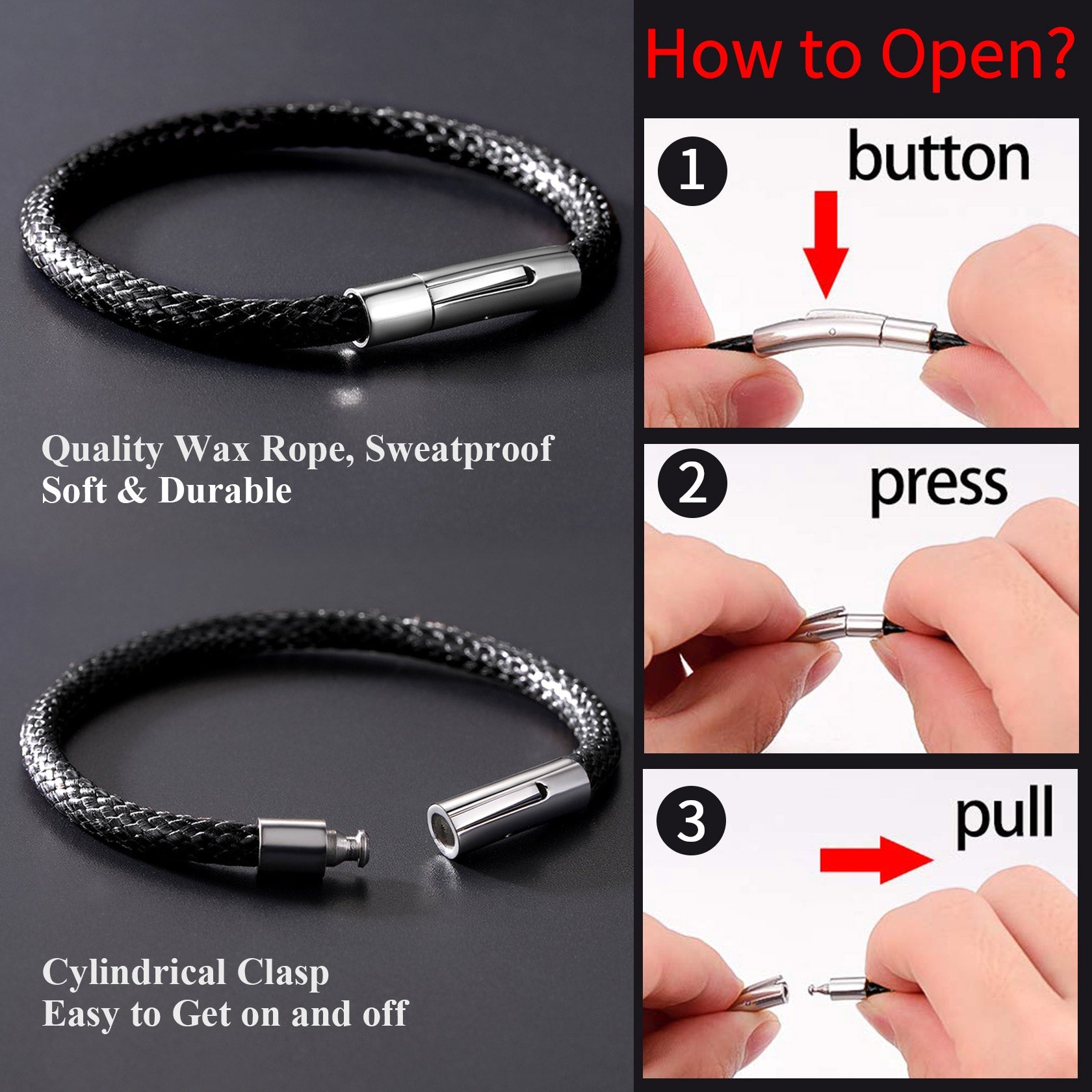 Quality Wax Rope, Sweatproof
Soft & Durable

Cylindrical Clasp
Easy to Get on and off

How to Open?

1 button

2 press

3 pull